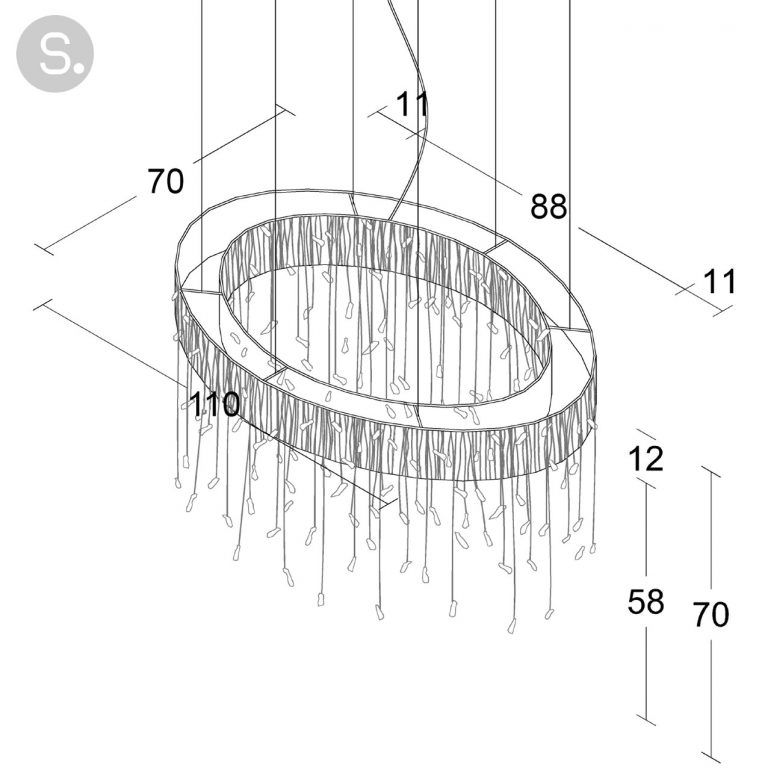 S.

11

70

88

11

110

12

58

70