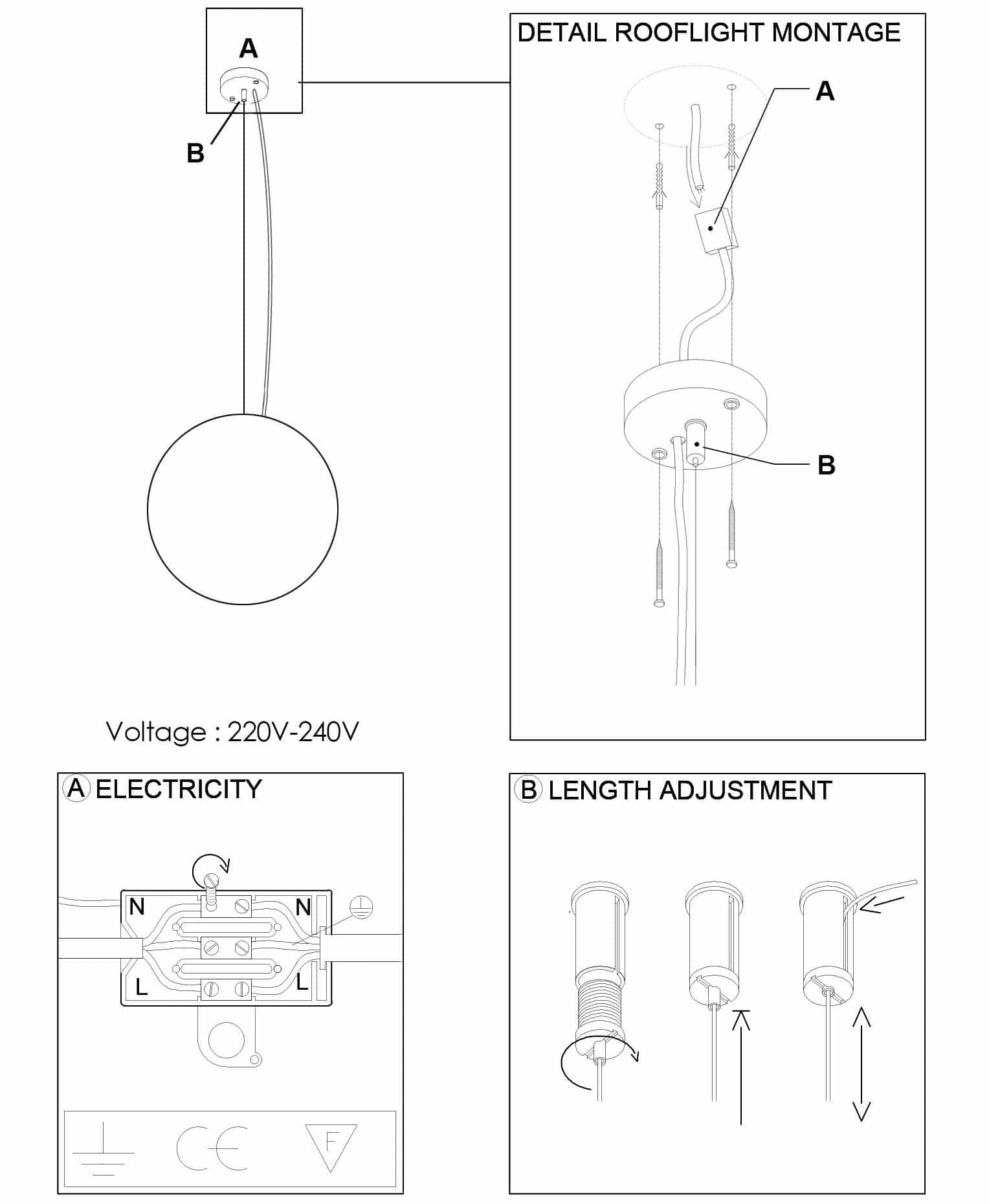 A

B

DETAIL ROOFLIGHT MONTAGE

A

B

Voltage : 220V-240V

A ELECTRICITY

N

N

L

L

CE

F

B LENGTH ADJUSTMENT