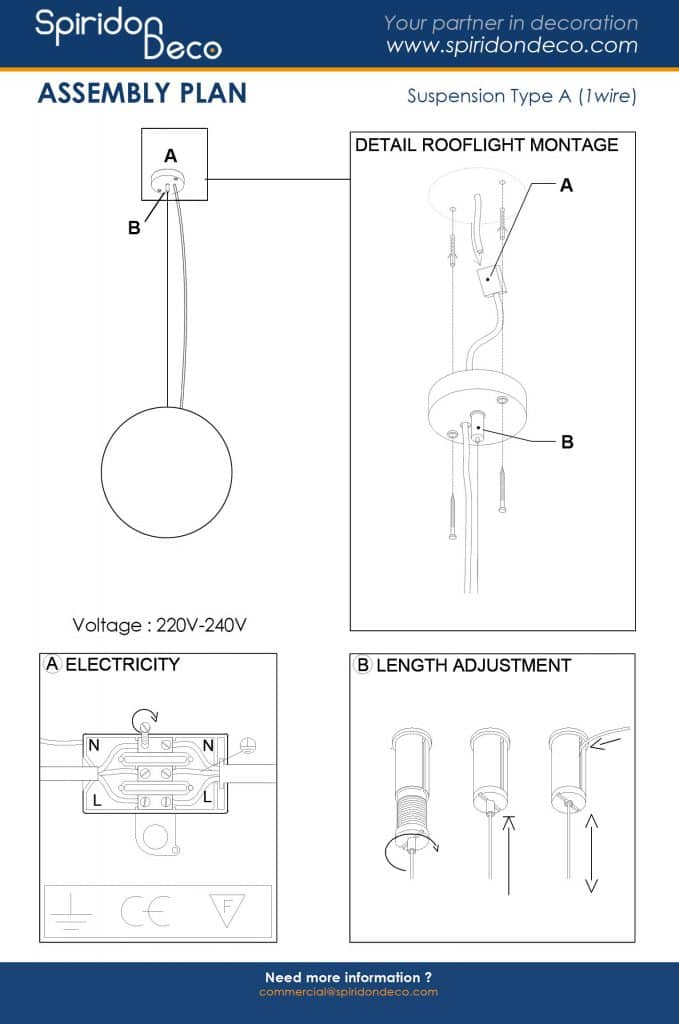 Spiridon Deco

Your partner in decoration
www.spiridondeco.com

ASSEMBLY PLAN

Suspension Type A (1wire)

A

B

DETAIL ROOFLIGHT MONTAGE

A

B

Voltage : 220V-240V

A ELECTRICITY

N N
L L

CE F

B LENGTH ADJUSTMENT

Need more information ?
commercial@spiridondeco.com