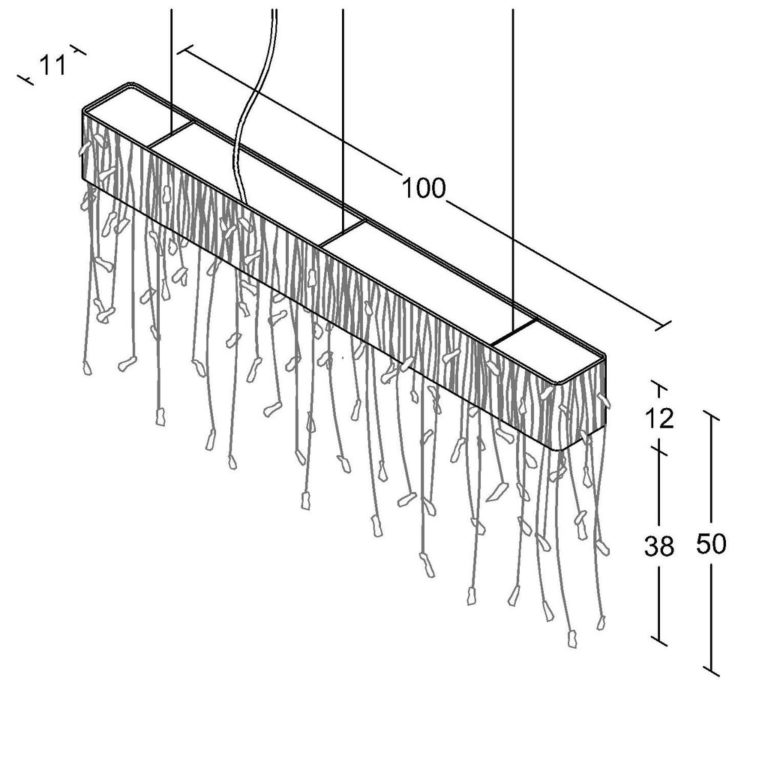 11
100
12
38
50