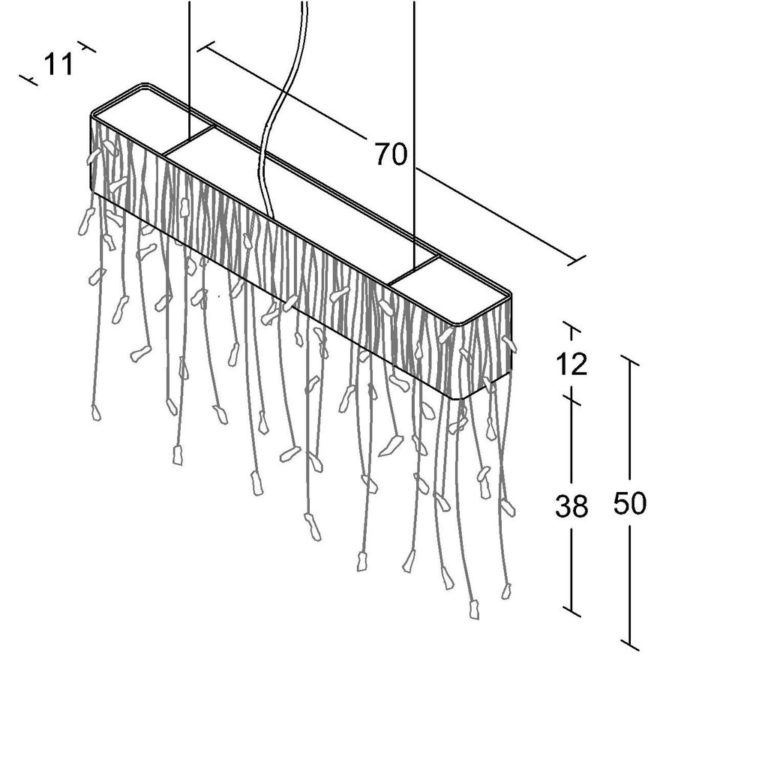 11
70
12
38
50